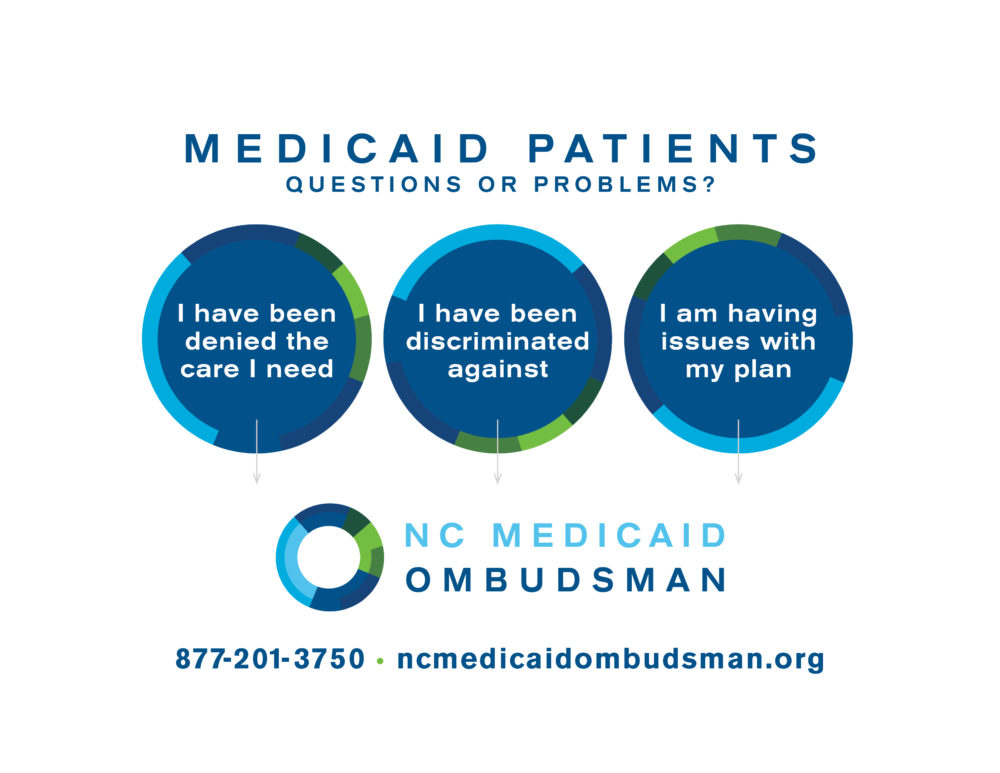 MEDICAID PATIENTS
QUESTIONS OR PROBLEMS?

I have been denied the care I need

I have been discriminated against

I am having issues with my plan

NC MEDICAID
OMBUDSMAN

877-201-3750 • ncmedicaidombudsman.org